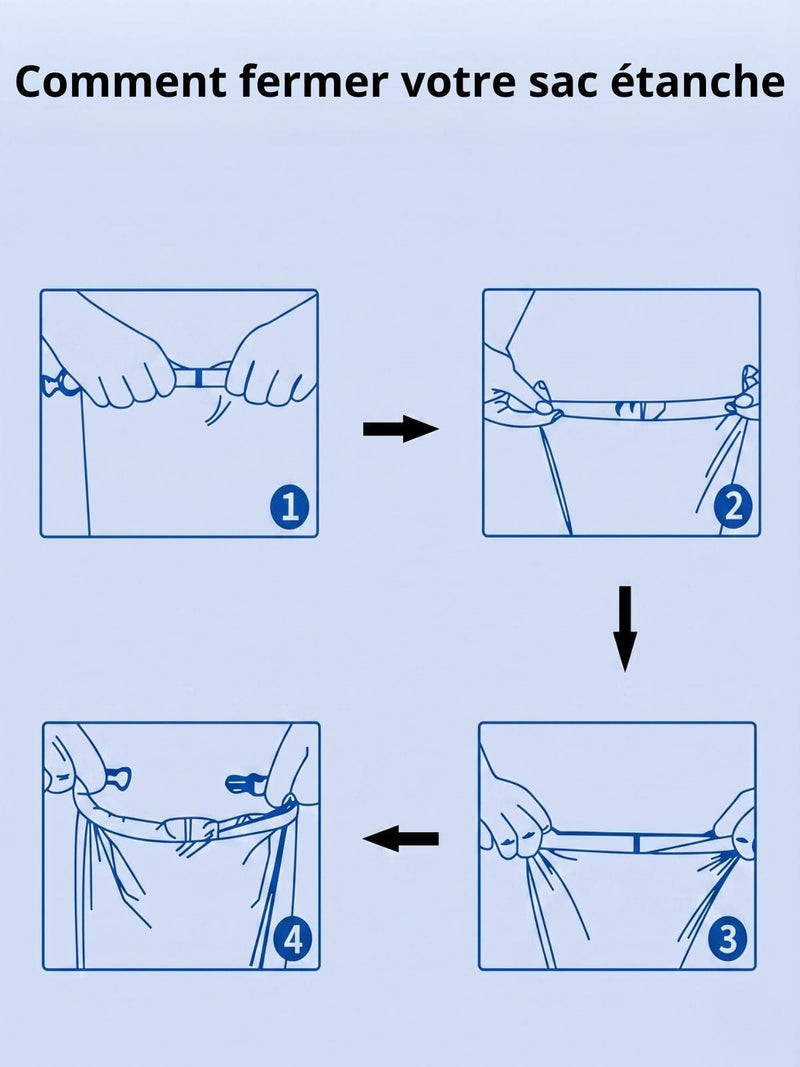 Comment fermer votre sac étanche

1

2

3

4