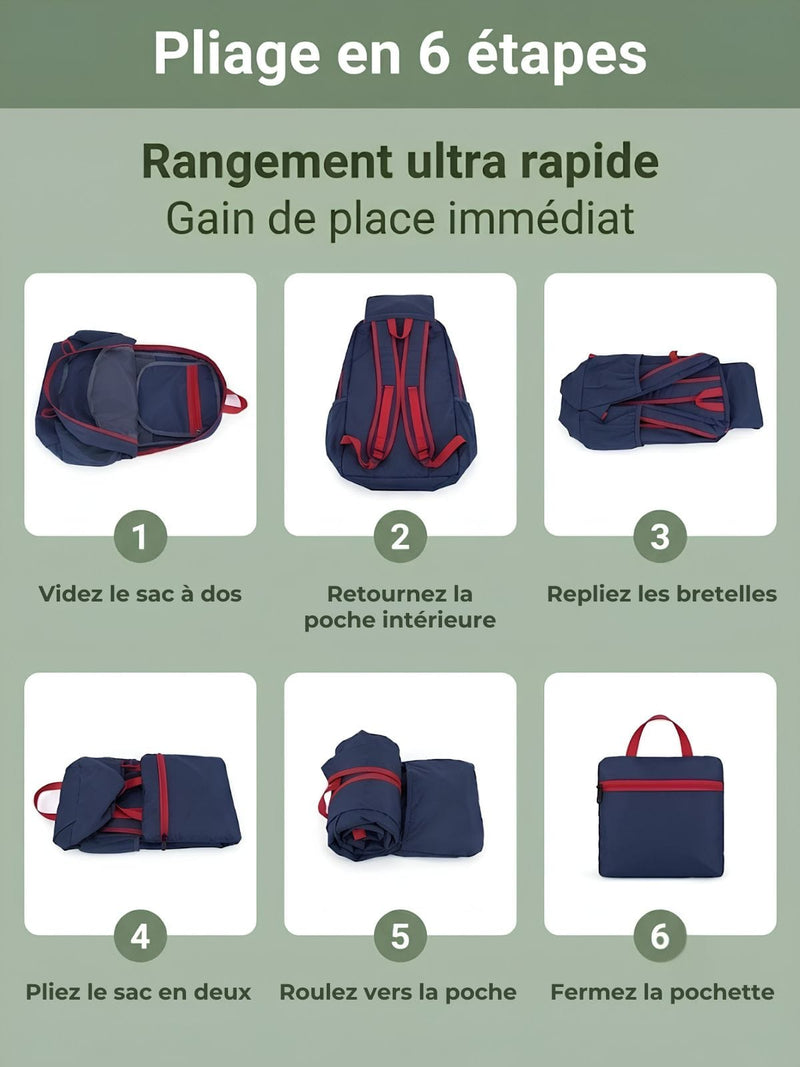 Pliage en 6 étapes

Rangement ultra rapide
Gain de place immédiat

1
Videz le sac à dos

2
Retournez la poche intérieure

3
Repliez les bretelles

4
Pliez le sac en deux

5
Roulez vers la poche

6
Fermez la pochette